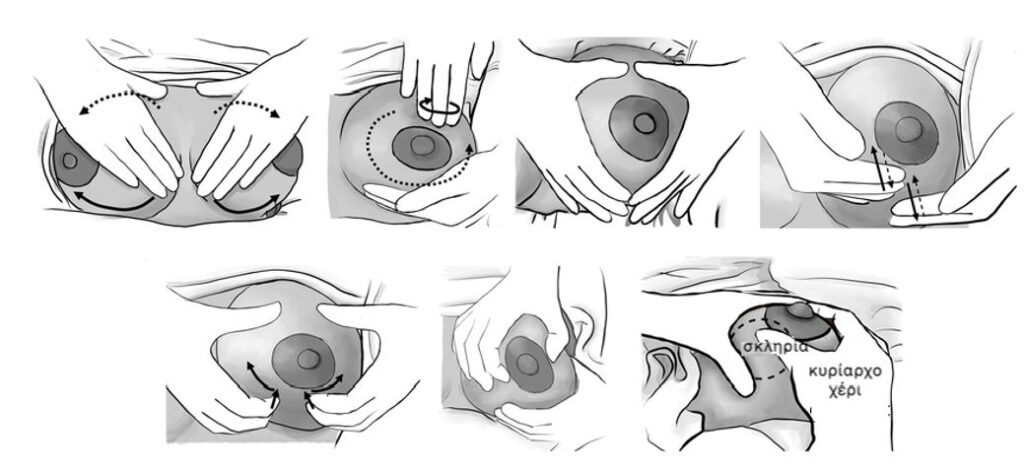 σκληρία
κυρίαρχο χέρι